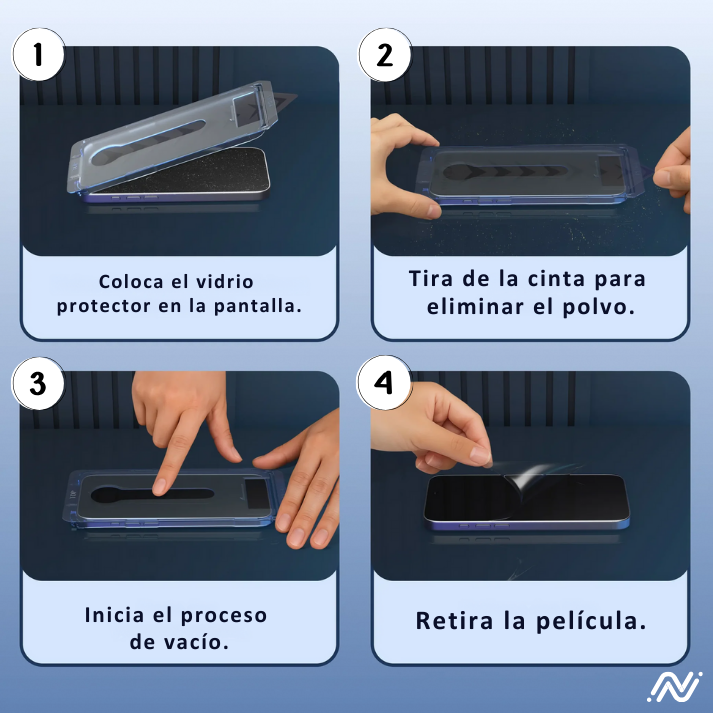 1

Coloca el vidrio protector en la pantalla.

2

Tira de la cinta para eliminar el polvo.

3

Inicia el proceso de vacío.

4

Retira la película.